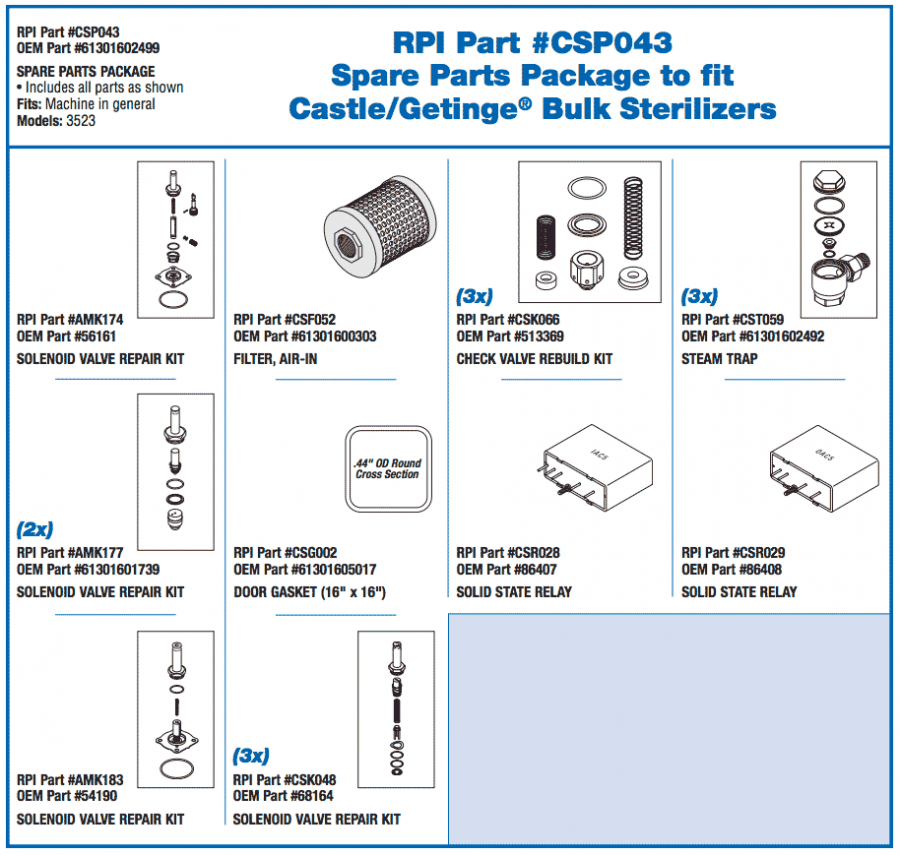 RPI Part #CSP043
OEM Part #61301602499

SPARE PARTS PACKAGE
• Includes all parts as shown
Fits: Machine in general
Models: 3523

RPI Part #CSP043
Spare Parts Package to fit
Castle/Getinge® Bulk Sterilizers

RPI Part #AMK174
OEM Part #56161
SOLENOID VALVE REPAIR KIT

(2x)
RPI Part #AMK177
OEM Part #61301601739
SOLENOID VALVE REPAIR KIT

RPI Part #AMK183
OEM Part #54190
SOLENOID VALVE REPAIR KIT

RPI Part #CSF052
OEM Part #61301600303
FILTER, AIR-IN

.44" OD Round Cross Section

RPI Part #CSG002
OEM Part #61301605017
DOOR GASKET (16" x 16")

(3x)
RPI Part #CSK048
OEM Part #68164
SOLENOID VALVE REPAIR KIT

(3x)
RPI Part #CSK066
OEM Part #513369
CHECK VALVE REBUILD KIT

IAC5

RPI Part #CSR028
OEM Part #86407
SOLID STATE RELAY

(3x)
RPI Part #CST059
OEM Part #61301602492
STEAM TRAP

OAC5

RPI Part #CSR029
OEM Part #86408
SOLID STATE RELAY