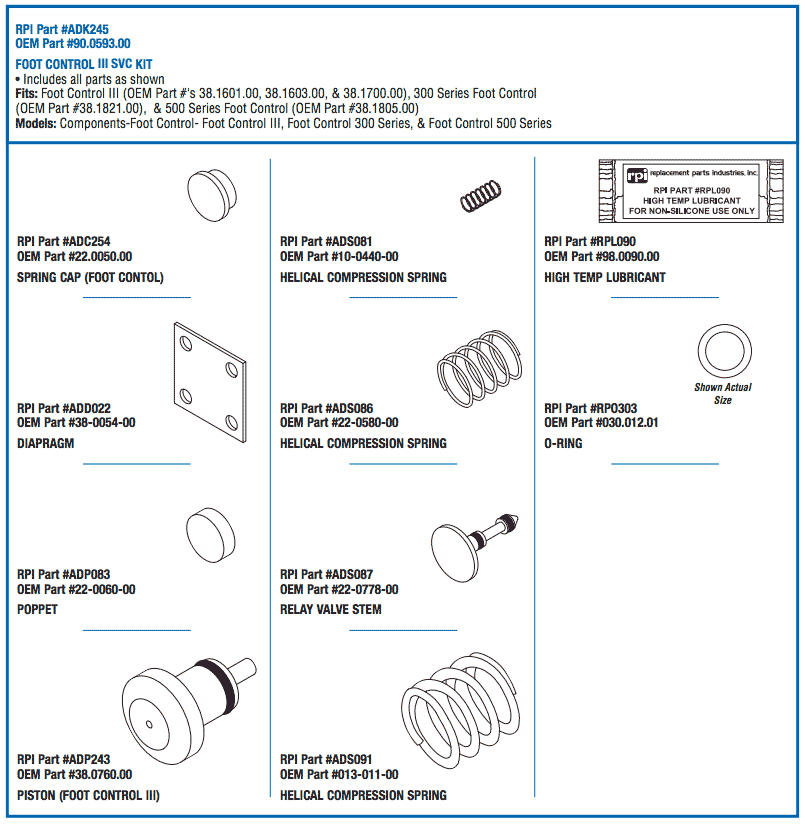 RPI Part #ADK245
OEM Part #90.0593.00

FOOT CONTROL III SVC KIT
• Includes all parts as shown
Fits: Foot Control III (OEM Part #'s 38.1601.00, 38.1603.00, & 38.1700.00), 300 Series Foot Control (OEM Part #38.1821.00), & 500 Series Foot Control (OEM Part #38.1805.00)
Models: Components-Foot Control- Foot Control III, Foot Control 300 Series, & Foot Control 500 Series

RPI Part #ADC254
OEM Part #22.0050.00
SPRING CAP (FOOT CONTOL)

RPI Part #ADD022
OEM Part #38-0054-00
DIAPRAGM

RPI Part #ADP083
OEM Part #22-0060-00
POPPET

RPI Part #ADP243
OEM Part #38.0760.00
PISTON (FOOT CONTROL III)

RPI Part #ADS081
OEM Part #10-0440-00
HELICAL COMPRESSION SPRING

RPI Part #ADS086
OEM Part #22-0580-00
HELICAL COMPRESSION SPRING

RPI Part #ADS087
OEM Part #22-0778-00
RELAY VALVE STEM

RPI Part #ADS091
OEM Part #013-011-00
HELICAL COMPRESSION SPRING

rpi replacement parts industries, inc.
RPI PART #RPL090
HIGH TEMP LUBRICANT
FOR NON-SILICONE USE ONLY

RPI Part #RPL090
OEM Part #98.0090.00
HIGH TEMP LUBRICANT

Shown Actual Size

RPI Part #RPO303
OEM Part #030.012.01
O-RING