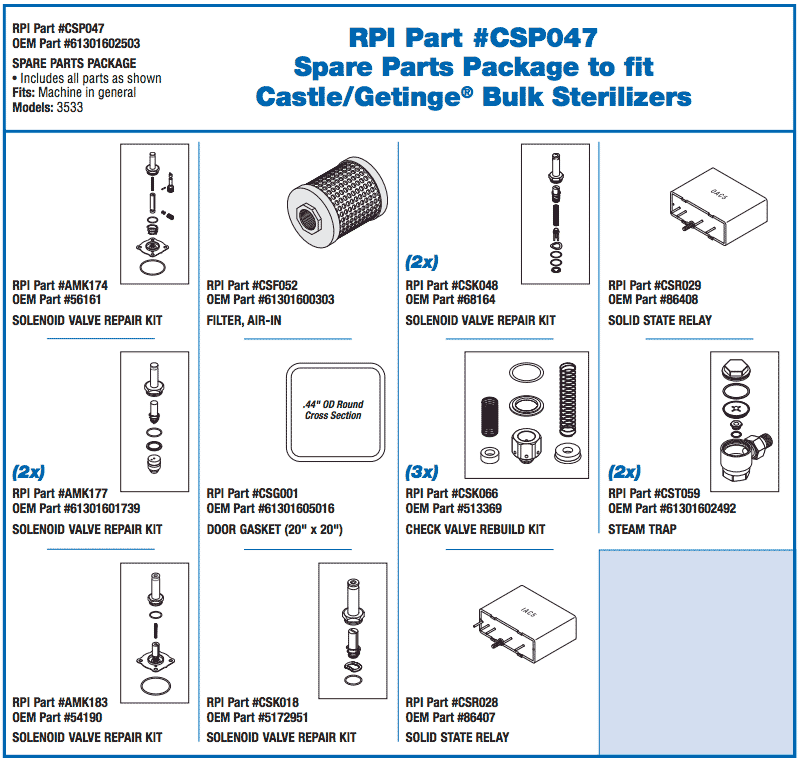 RPI Part #CSP047
OEM Part #61301602503
SPARE PARTS PACKAGE
• Includes all parts as shown
Fits: Machine in general
Models: 3533

RPI Part #CSP047
Spare Parts Package to fit
Castle/Getinge® Bulk Sterilizers

RPI Part #AMK174
OEM Part #56161
SOLENOID VALVE REPAIR KIT

(2x)
RPI Part #AMK177
OEM Part #61301601739
SOLENOID VALVE REPAIR KIT

RPI Part #AMK183
OEM Part #54190
SOLENOID VALVE REPAIR KIT

RPI Part #CSF052
OEM Part #61301600303
FILTER, AIR-IN

.44" OD Round Cross Section

RPI Part #CSG001
OEM Part #61301605016
DOOR GASKET (20" x 20")

RPI Part #CSK018
OEM Part #5172951
SOLENOID VALVE REPAIR KIT

(2x)
RPI Part #CSK048
OEM Part #68164
SOLENOID VALVE REPAIR KIT

(3x)
RPI Part #CSK066
OEM Part #513369
CHECK VALVE REBUILD KIT

IAC5

RPI Part #CSR028
OEM Part #86407
SOLID STATE RELAY

OAC5

RPI Part #CSR029
OEM Part #86408
SOLID STATE RELAY

(2x)
RPI Part #CST059
OEM Part #61301602492
STEAM TRAP